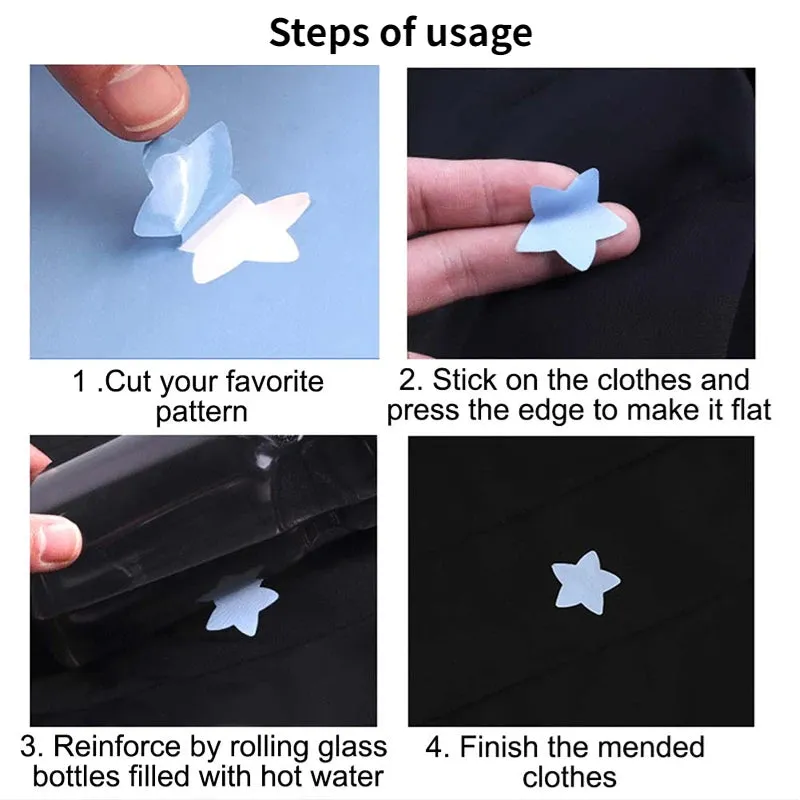 Steps of usage

1 .Cut your favorite pattern

2. Stick on the clothes and press the edge to make it flat

3. Reinforce by rolling glass bottles filled with hot water

4. Finish the mended clothes